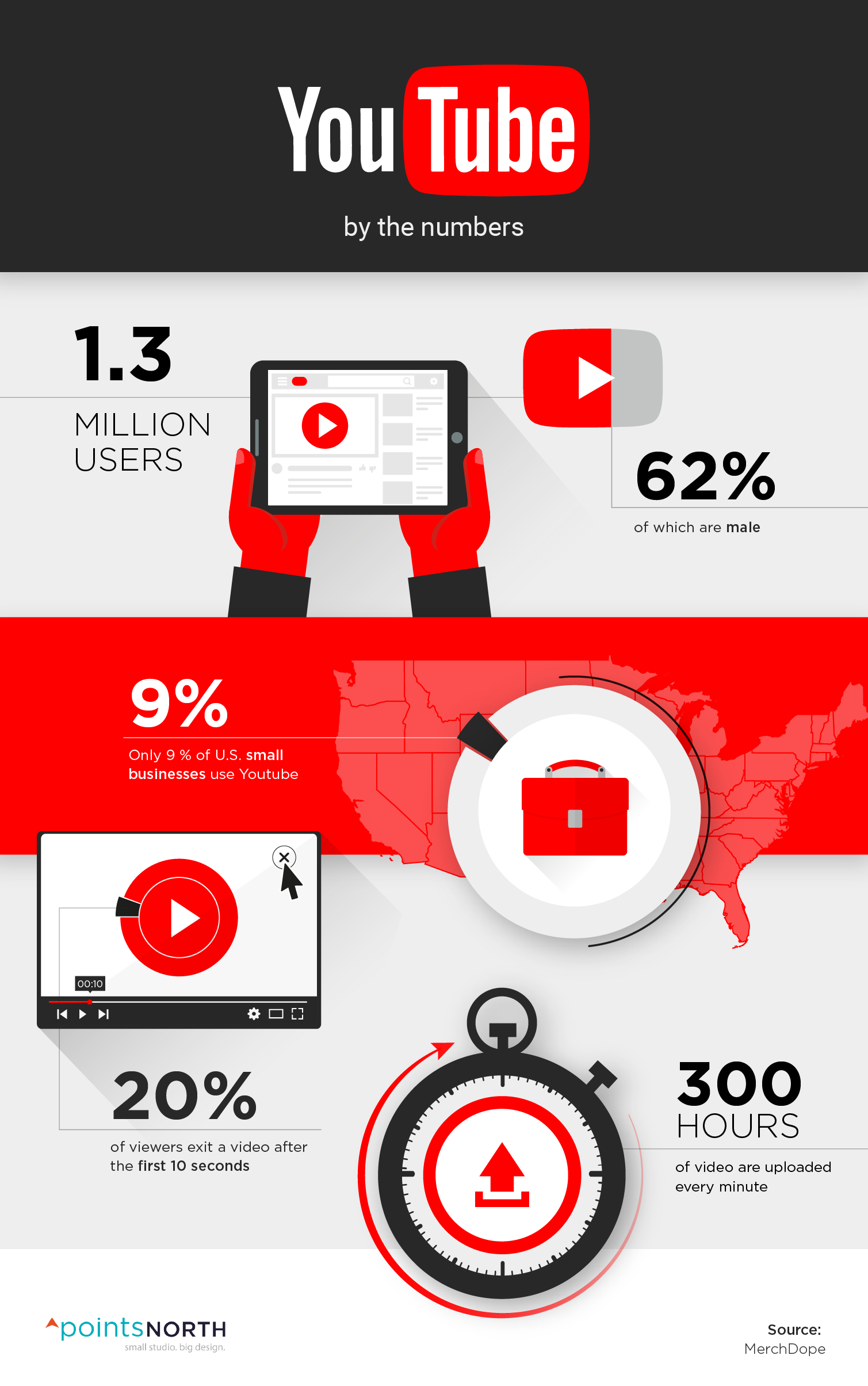 YouTube

by the numbers

1.3

MILLION USERS

62%

of which are male

9%

Only 9 % of U.S. small businesses use Youtube

00:10

20%

of viewers exit a video after the first 10 seconds

300 HOURS

of video are uploaded every minute

pointsNORTH
small studio. big design.

Source:
MerchDope